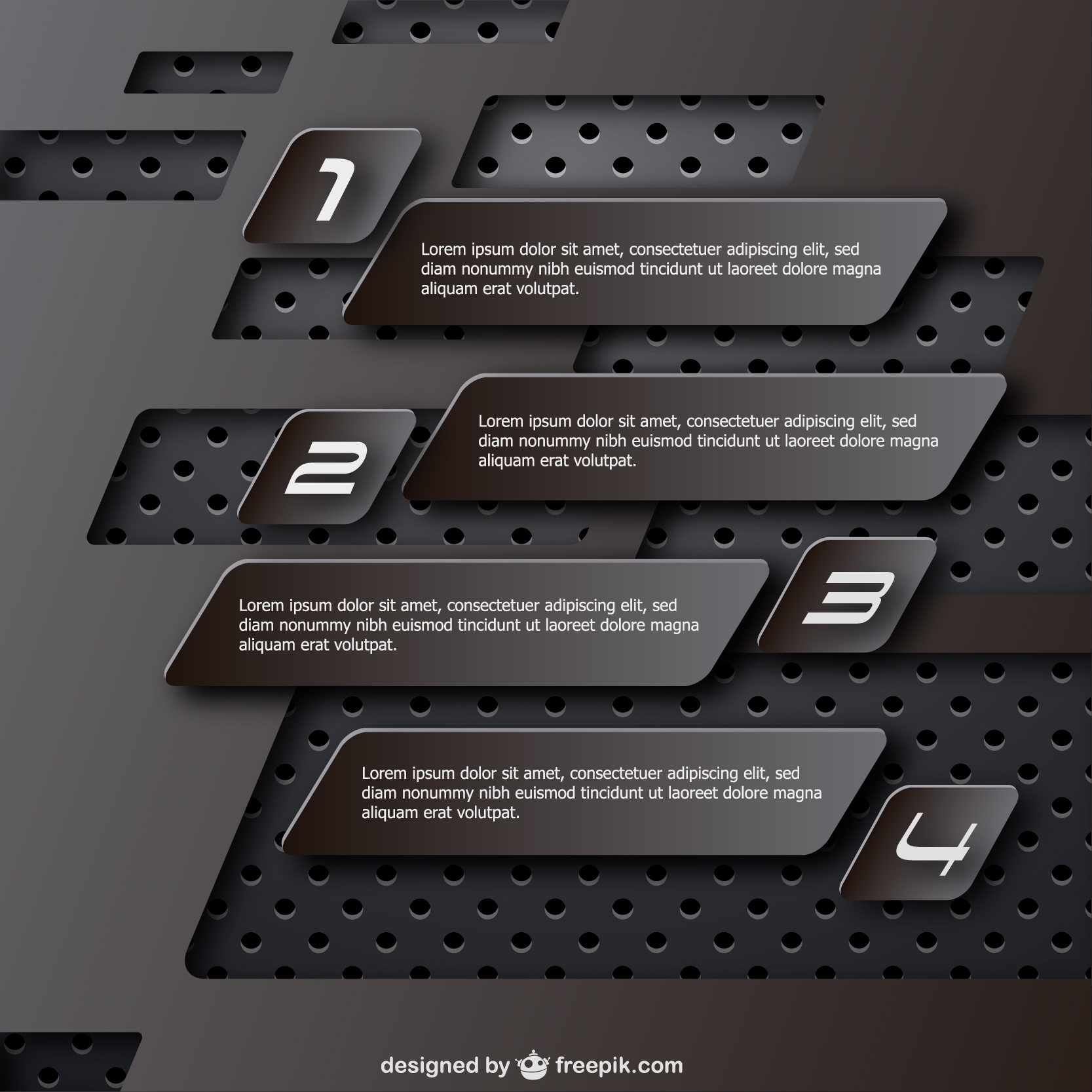 1

Lorem ipsum dolor sit amet, consectetuer adipiscing elit, sed diam nonummy nibh euismod tincidunt ut laoreet dolore magna aliquam erat volutpat.

2

Lorem ipsum dolor sit amet, consectetuer adipiscing elit, sed diam nonummy nibh euismod tincidunt ut laoreet dolore magna aliquam erat volutpat.

Lorem ipsum dolor sit amet, consectetuer adipiscing elit, sed diam nonummy nibh euismod tincidunt ut laoreet dolore magna aliquam erat volutpat.

3

Lorem ipsum dolor sit amet, consectetuer adipiscing elit, sed diam nonummy nibh euismod tincidunt ut laoreet dolore magna aliquam erat volutpat.

4

designed by freepik.com